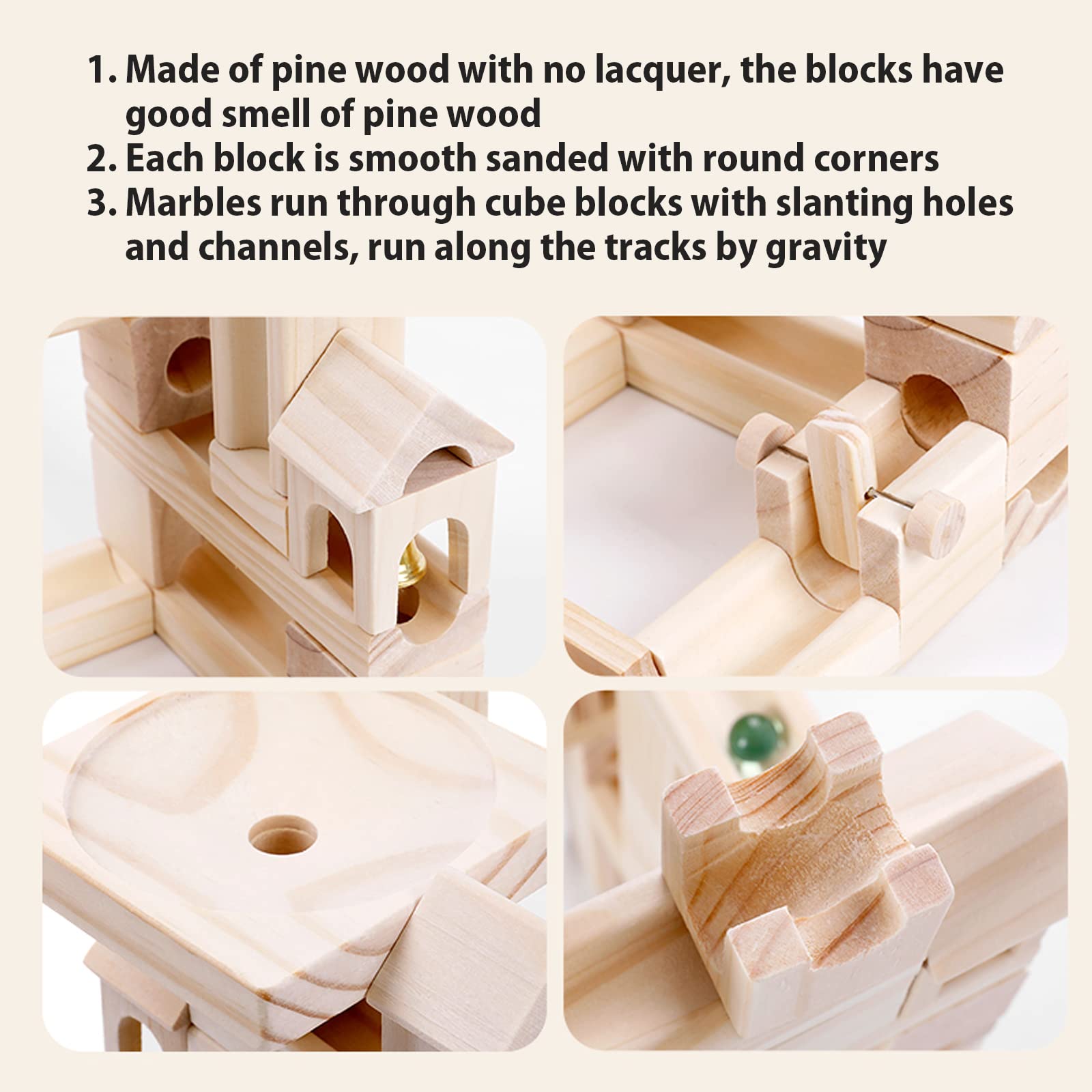 1. Made of pine wood with no lacquer, the blocks have good smell of pine wood
2. Each block is smooth sanded with round corners
3. Marbles run through cube blocks with slanting holes and channels, run along the tracks by gravity