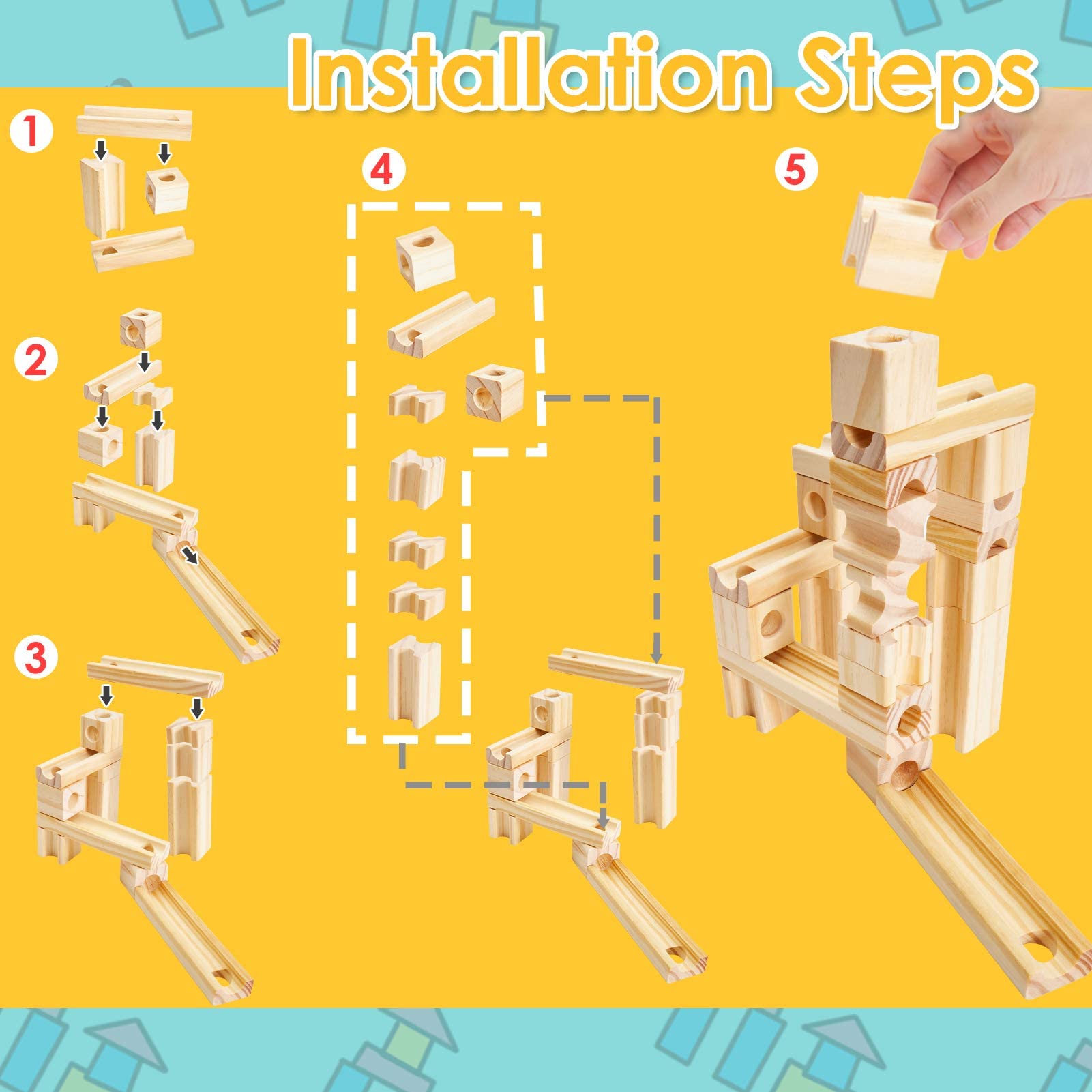 Installation Steps

1

2

3

4

5