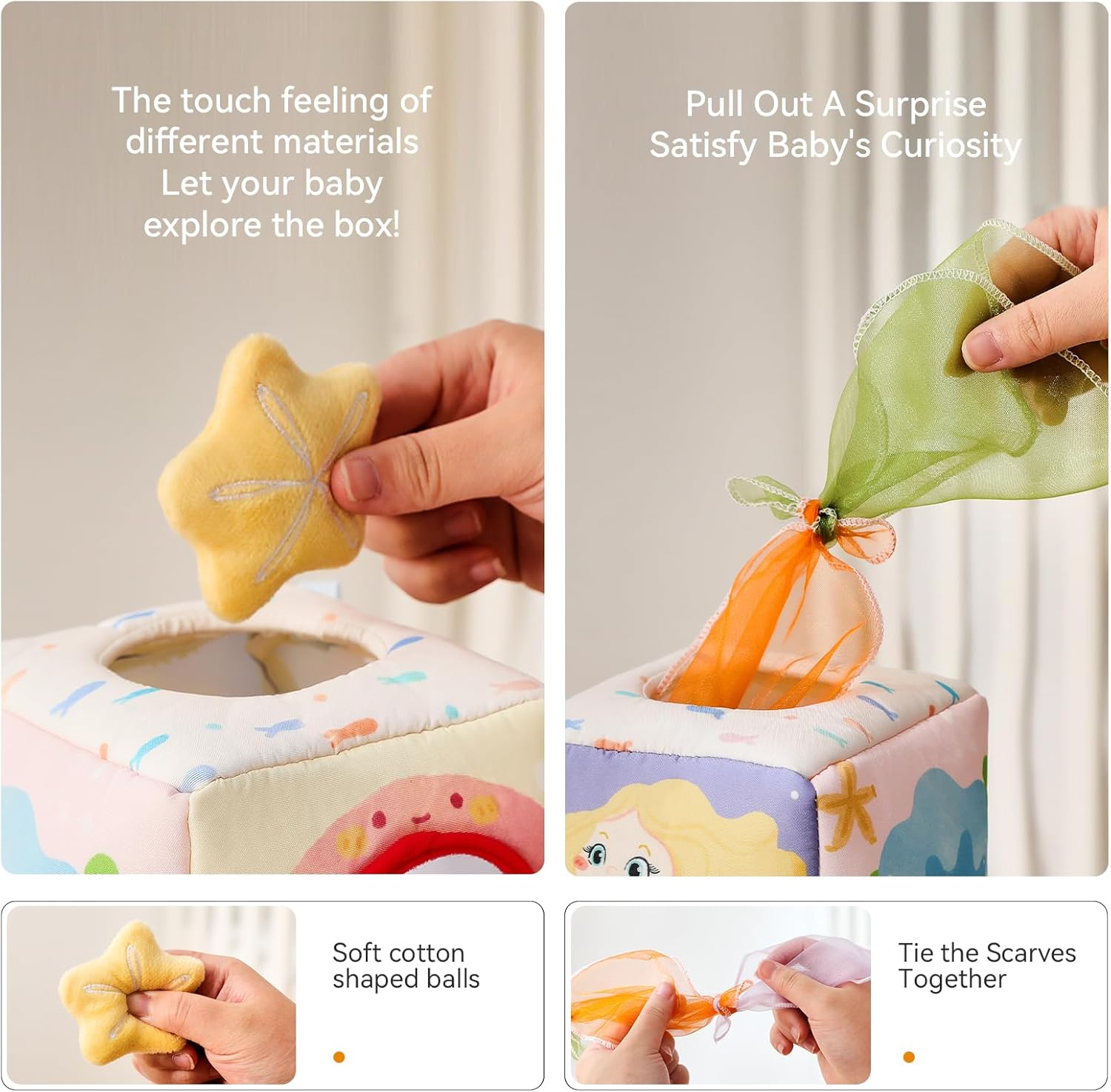 The touch feeling of different materials Let your baby explore the box!

Pull Out A Surprise
Satisfy Baby's Curiosity

Soft cotton shaped balls

Tie the Scarves Together